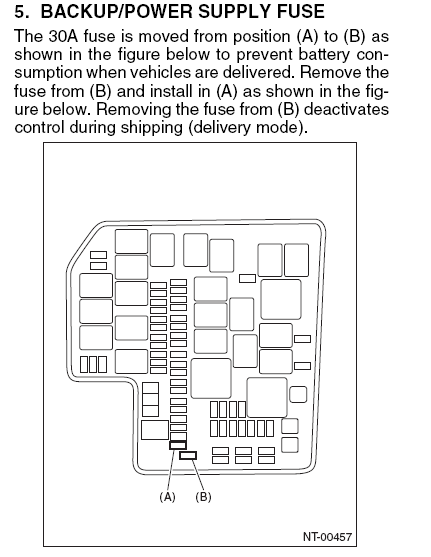 5. BACKUP/POWER SUPPLY FUSE

The 30A fuse is moved from position (A) to (B) as shown in the figure below to prevent battery consumption when vehicles are delivered. Remove the fuse from (B) and install in (A) as shown in the figure below. Removing the fuse from (B) deactivates control during shipping (delivery mode).

(A) (B)

NT-00457