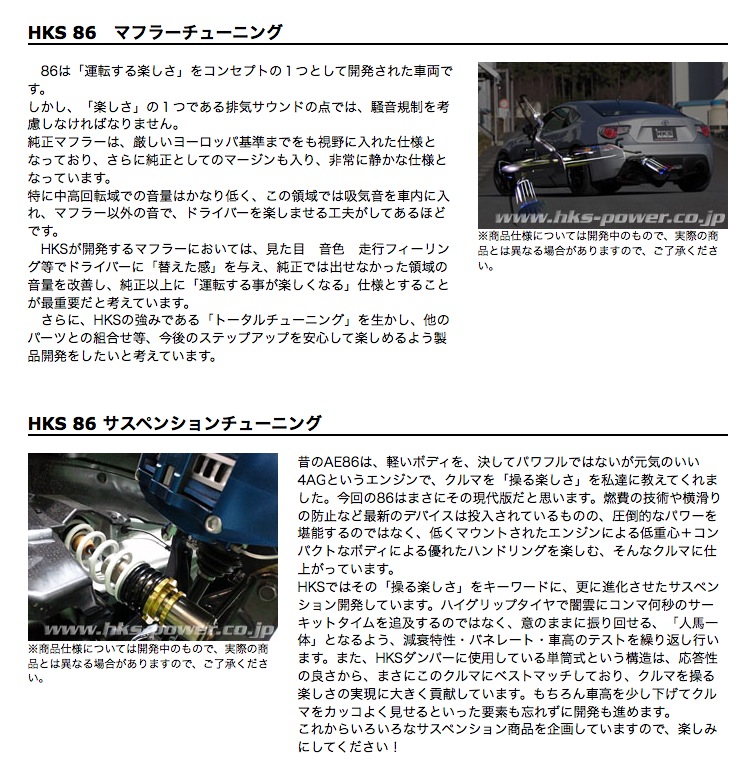 HKS 86　マフラーチューニング

86は「運転する楽しさ」をコンセプトの１つとして開発された車両です。
しかし、「楽しさ」の１つである排気サウンドの点では、騒音規制を考慮しなければなりません。
純正マフラーは、厳しいヨーロッパ基準までをも視野に入れた仕様となっており、さらに純正としてのマージンも入り、非常に静かな仕様となっています。
特に中高回転域での音量はかなり低く、この領域では吸気音を車内に入れ、マフラー以外の音で、ドライバーを楽しませる工夫がしてあるほどです。
HKSが開発するマフラーにおいては、見た目　音色　走行フィーリング等でドライバーに「替えた感」を与え、純正では出せなかった領域の音量を改善し、純正以上に「運転する事が楽しくなる」仕様とすることが最重要だと考えています。
さらに、HKSの強みである「トータルチューニング」を生かし、他のパーツとの組合せ等、今後のステップアップを安心して楽しめるよう製品開発をしたいと考えています。

www.hks-power.co.jp
※商品仕様については開発中のもので、実際の商品とは異なる場合がありますので、ご了承ください。

HKS 86 サスペンションチューニング

www.hks-power.co.jp
※商品仕様については開発中のもので、実際の商品とは異なる場合がありますので、ご了承ください。

昔のAE86は、軽いボディを、決してパワフルではないが元気のいい4AGというエンジンで、クルマを「操る楽しさ」を私達に教えてくれました。今回の86はまさにその現代版だと思います。燃費の技術や横滑りの防止など最新のデバイスは投入されているものの、圧倒的なパワーを堪能するのではなく、低くマウントされたエンジンによる低重心＋コンパクトなボディによる優れたハンドリングを楽しむ、そんなクルマに仕上がっています。
HKSではその「操る楽しさ」をキーワードに、更に進化させたサスペンション開発しています。ハイグリップタイヤで闇雲にコンマ何秒のサーキットタイムを追及するのではなく、意のままに振り回せる、「人馬一体」となるよう、減衰特性・バネレート・車高のテストを繰り返し行います。また、HKSダンパーに使用している単筒式という構造は、応答性の良さから、まさにこのクルマにベストマッチしており、クルマを操る楽しさの実現に大きく貢献しています。もちろん車高を少し下げてクルマをカッコよく見せるといった要素も忘れずに開発も進めます。
これからいろいろなサスペンション商品を企画していますので、楽しみにしてください！