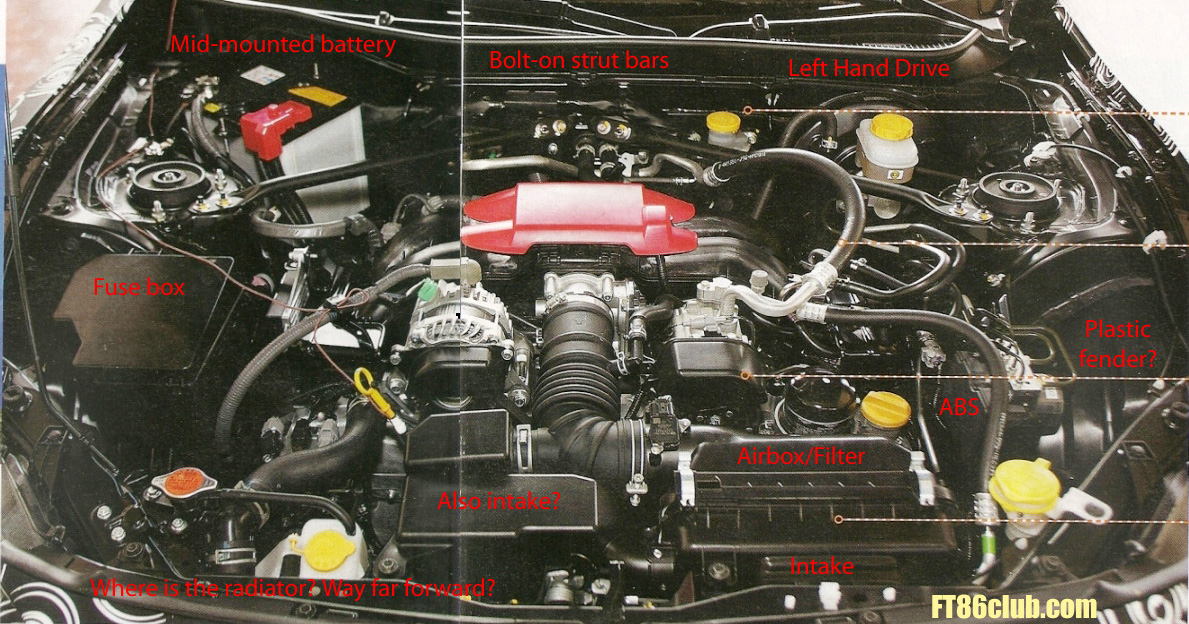 Mid-mounted battery

Bolt-on strut bars

Left Hand Drive

Fuse box

Plastic fender?

ABS

Airbox/Filter

Also intake?

Intake

Where is the radiator? Way far forward?

FT86club.com