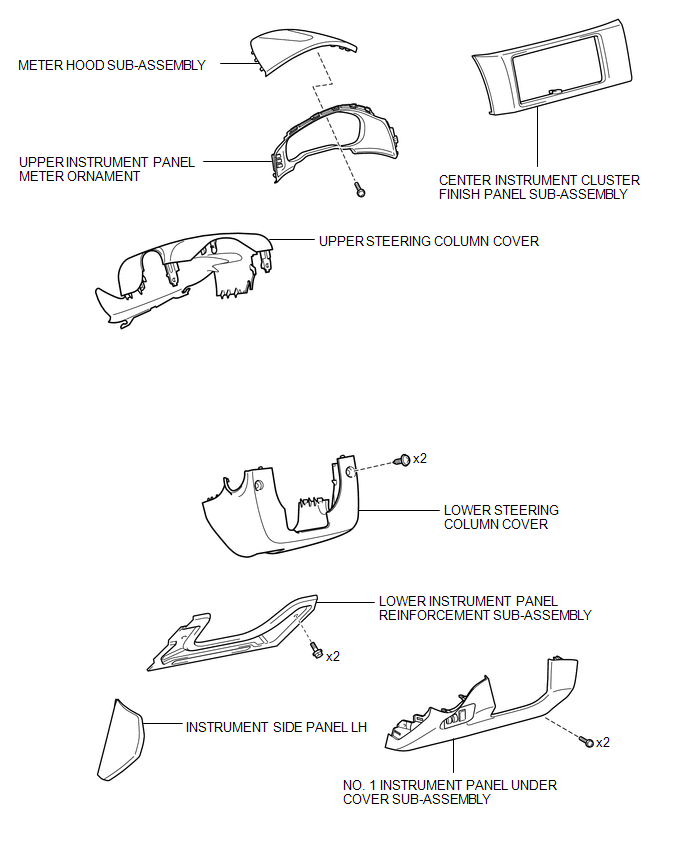 METER HOOD SUB-ASSEMBLY

UPPER INSTRUMENT PANEL METER ORNAMENT

CENTER INSTRUMENT CLUSTER FINISH PANEL SUB-ASSEMBLY

UPPER STEERING COLUMN COVER

x2

LOWER STEERING COLUMN COVER

LOWER INSTRUMENT PANEL REINFORCEMENT SUB-ASSEMBLY

x2

INSTRUMENT SIDE PANEL LH

x2

NO. 1 INSTRUMENT PANEL UNDER COVER SUB-ASSEMBLY