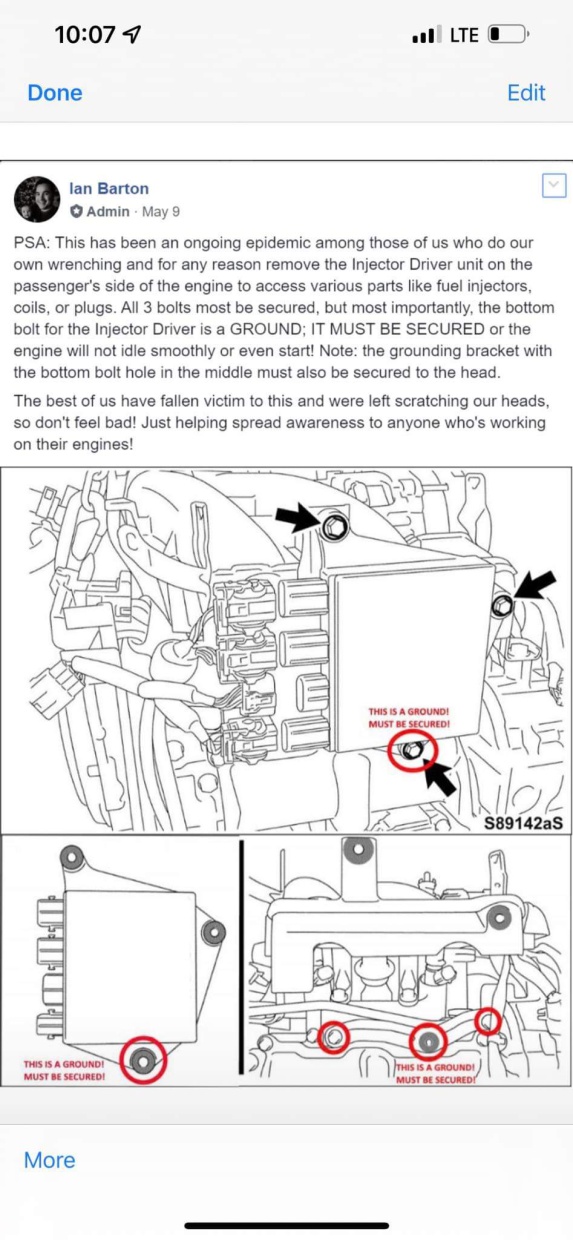 10:07 LTE

Done Edit

Ian Barton
Admin · May 9

PSA: This has been an ongoing epidemic among those of us who do our own wrenching and for any reason remove the Injector Driver unit on the passenger's side of the engine to access various parts like fuel injectors, coils, or plugs. All 3 bolts most be secured, but most importantly, the bottom bolt for the Injector Driver is a GROUND; IT MUST BE SECURED or the engine will not idle smoothly or even start! Note: the grounding bracket with the bottom bolt hole in the middle must also be secured to the head.

The best of us have fallen victim to this and were left scratching our heads, so don't feel bad! Just helping spread awareness to anyone who's working on their engines!

THIS IS A GROUND! MUST BE SECURED!

S89142aS

THIS IS A GROUND! MUST BE SECURED!

THIS IS A GROUND! MUST BE SECURED!

More