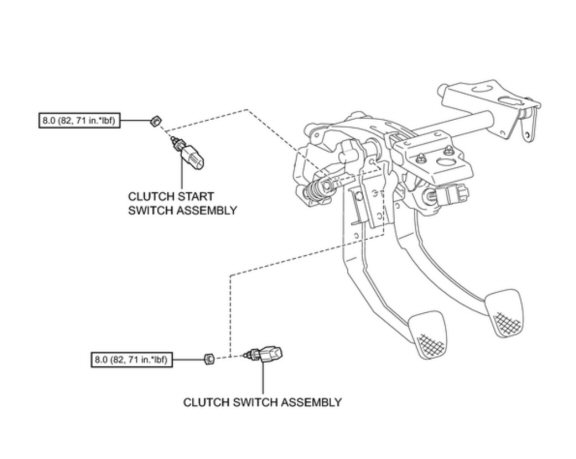 8.0 (82, 71 in.*lbf)

CLUTCH START SWITCH ASSEMBLY

8.0 (82, 71 in.*lbf)

CLUTCH SWITCH ASSEMBLY