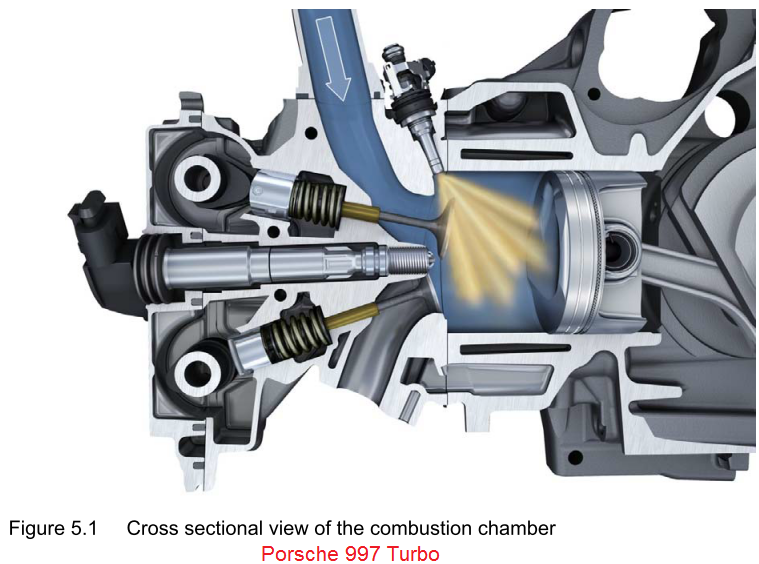 Figure 5.1 Cross sectional view of the combustion chamber
Porsche 997 Turbo