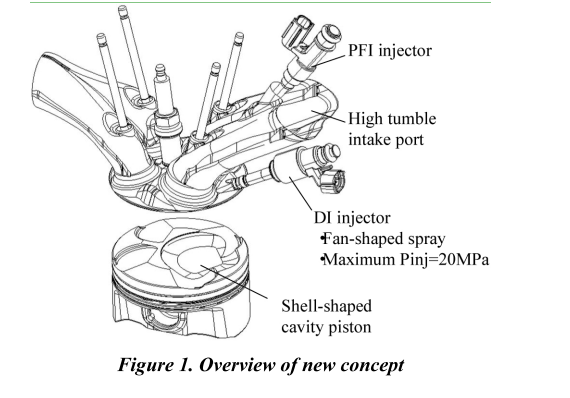 PFI injector

High tumble intake port

DI injector
•Fan-shaped spray
•Maximum Pinj=20MPa

Shell-shaped cavity piston

Figure 1. Overview of new concept